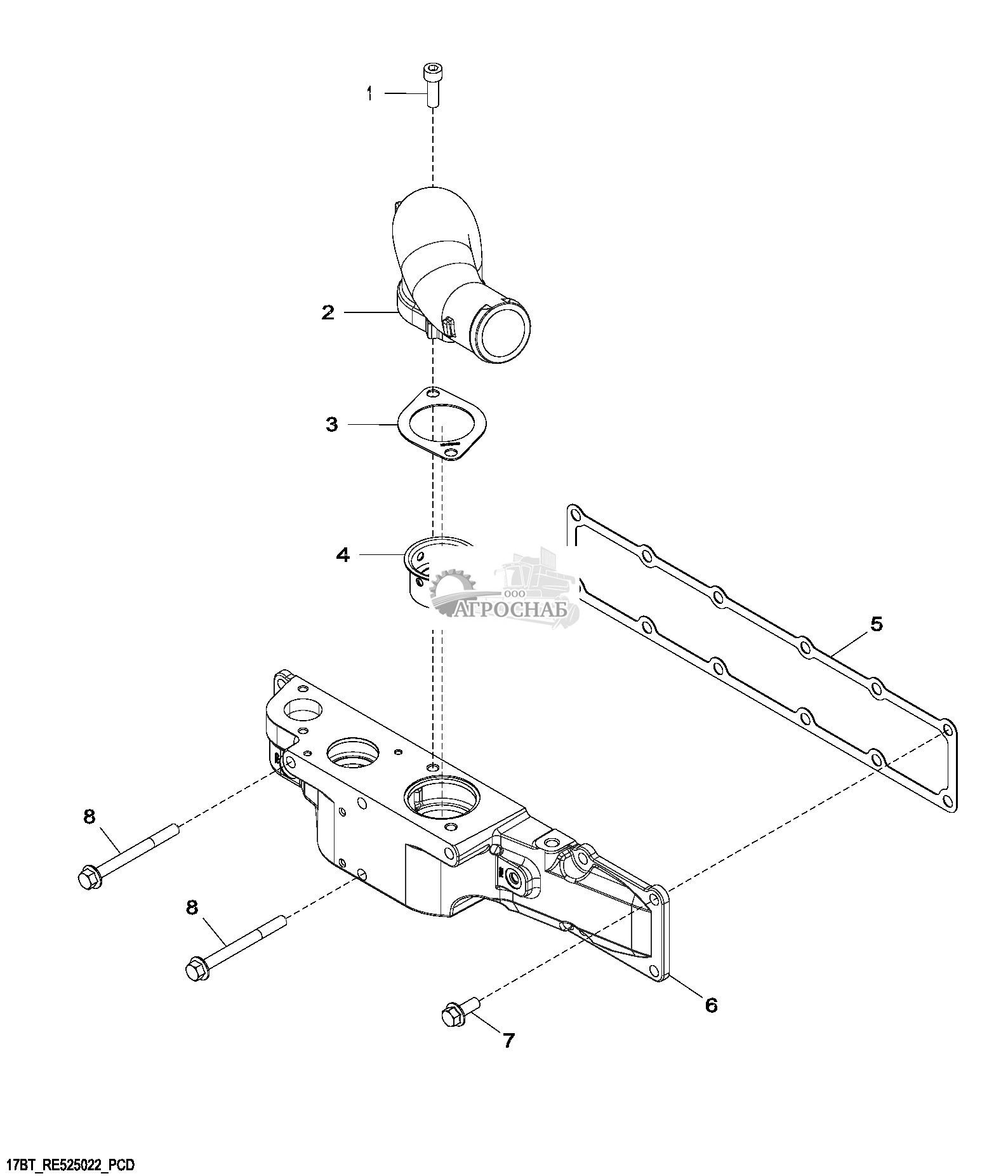 1

2

3

4

ООО
АГРОСНАБ

5

8

8

6

7

17BT_RE525022_PCD